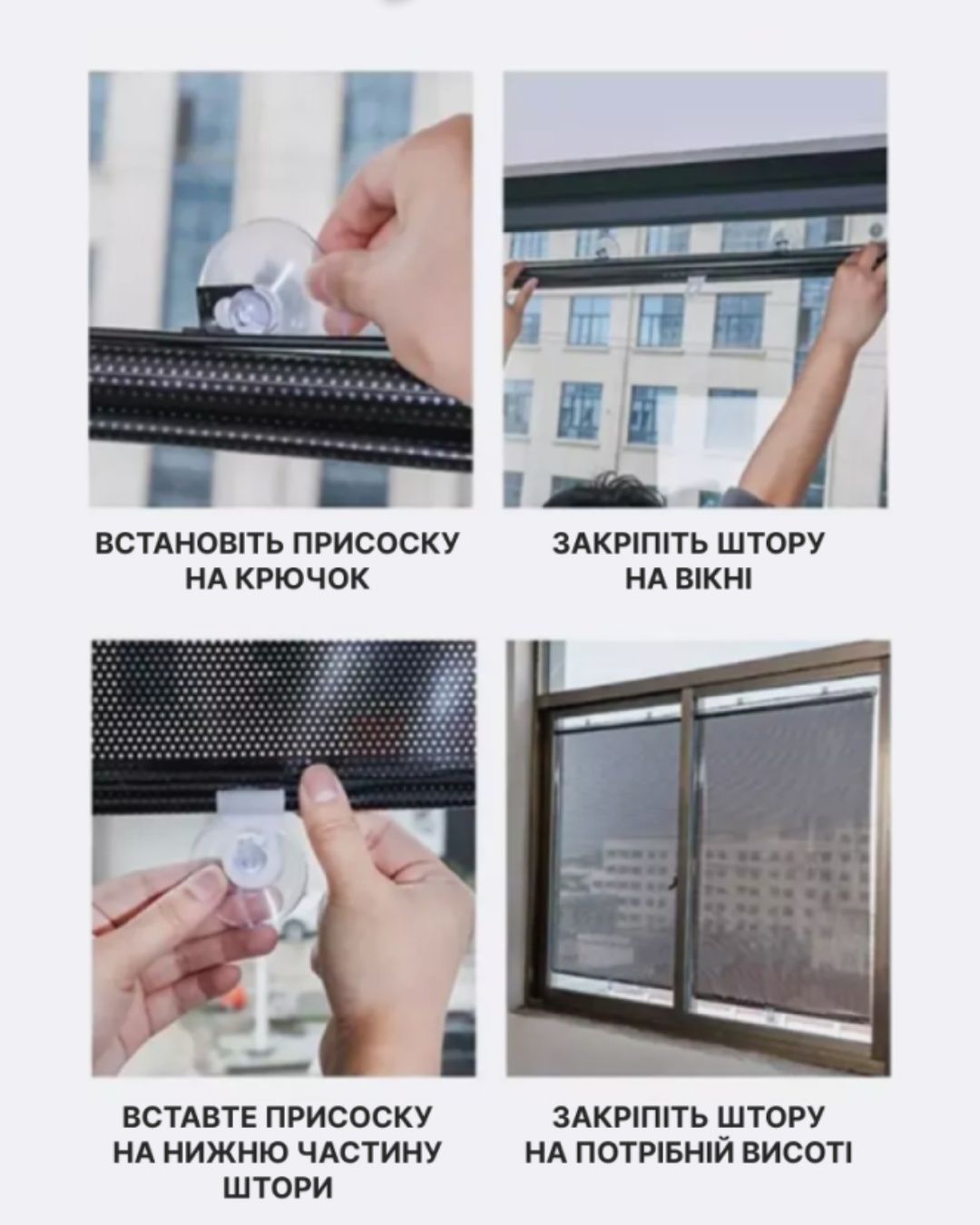 ВСТАНОВІТЬ ПРИСОСКУ НА КРЮЧОК

ЗАКРІПІТЬ ШТОРУ НА ВІКНІ

ВСТАВТЕ ПРИСОСКУ НА НИЖНЮ ЧАСТИНУ ШТОРИ

ЗАКРІПІТЬ ШТОРУ НА ПОТРІБНІЙ ВИСОТІ