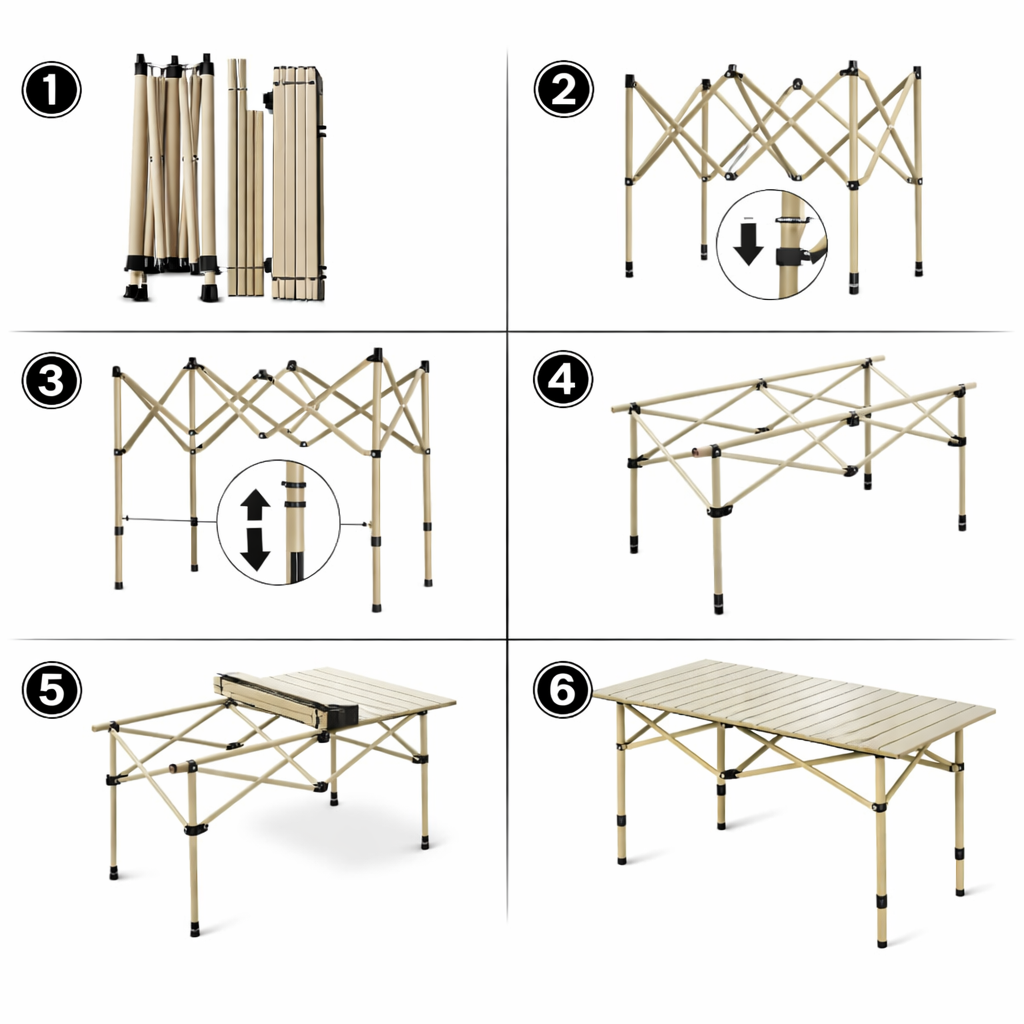 1

2

3

4

5

6